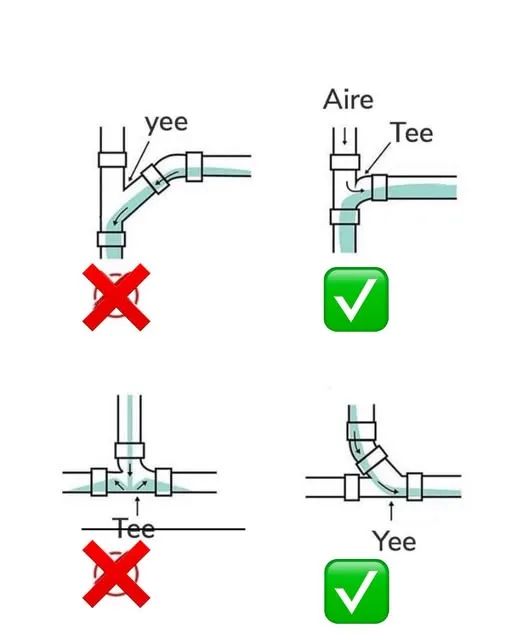 yee

Aire

Tee

Tee

Yee