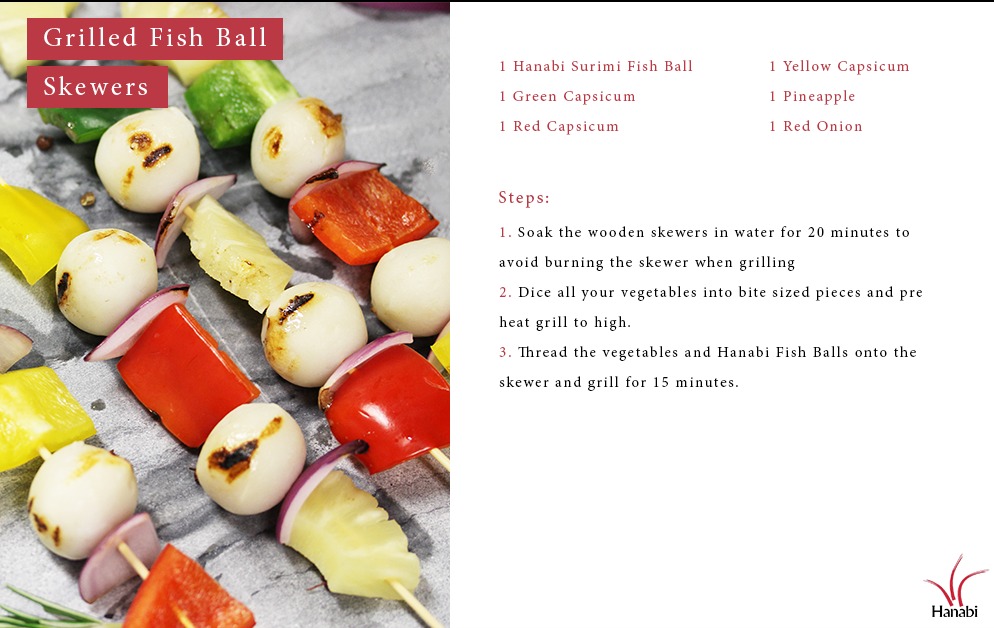 Grilled Fish Ball
Skewers

1 Hanabi Surimi Fish Ball
1 Green Capsicum
1 Red Capsicum

1 Yellow Capsicum
1 Pineapple
1 Red Onion

Steps:

1. Soak the wooden skewers in water for 20 minutes to avoid burning the skewer when grilling
2. Dice all your vegetables into bite sized pieces and pre heat grill to high.
3. Thread the vegetables and Hanabi Fish Balls onto the skewer and grill for 15 minutes.

Hanabi