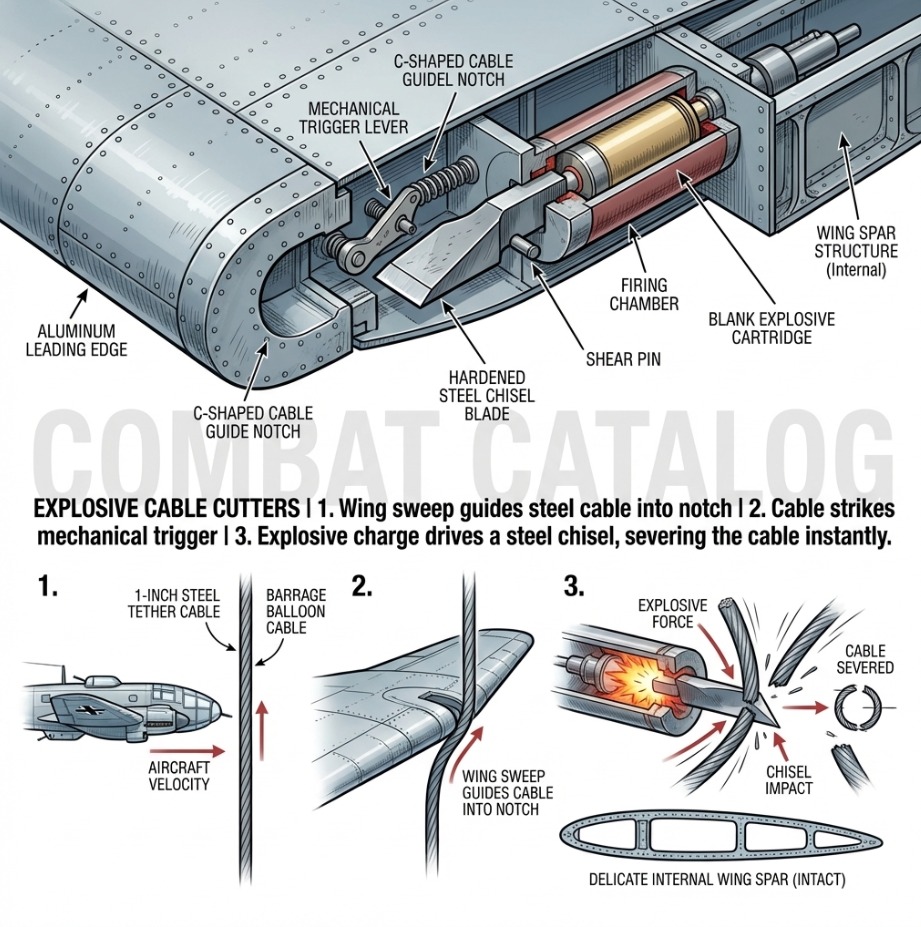 C-SHAPED CABLE GUIDEL NOTCH

MECHANICAL TRIGGER LEVER

WING SPAR STRUCTURE (Internal)

FIRING CHAMBER

BLANK EXPLOSIVE CARTRIDGE

ALUMINUM LEADING EDGE

SHEAR PIN

HARDENED STEEL CHISEL BLADE

C-SHAPED CABLE GUIDE NOTCH

COMBAT CATALOG

EXPLOSIVE CABLE CUTTERS | 1. Wing sweep guides steel cable into notch | 2. Cable strikes mechanical trigger | 3. Explosive charge drives a steel chisel, severing the cable instantly.

1.

1-INCH STEEL TETHER CABLE

BARRAGE BALLOON CABLE

AIRCRAFT VELOCITY

2.

WING SWEEP GUIDES CABLE INTO NOTCH

3.

EXPLOSIVE FORCE

CABLE SEVERED

CHISEL IMPACT

DELICATE INTERNAL WING SPAR (INTACT)